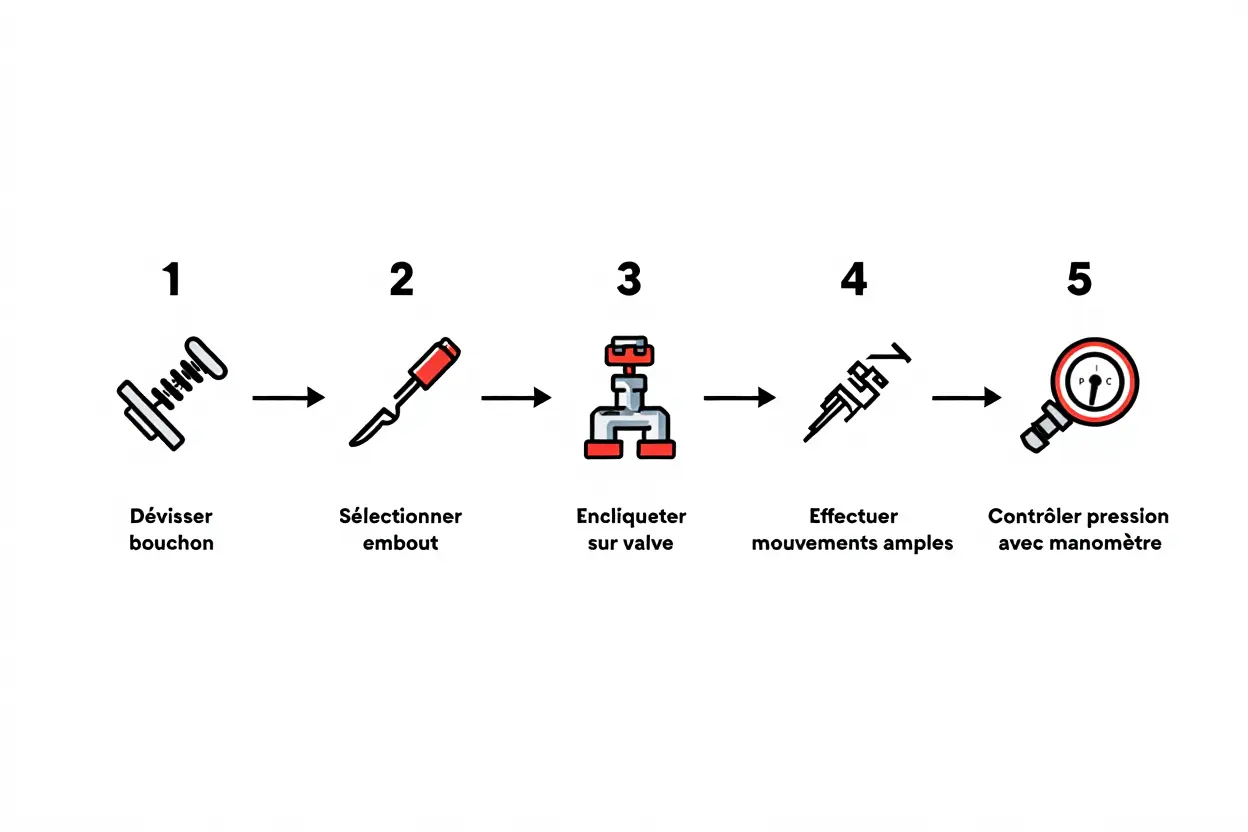 1

Dévisser bouchon

2

Sélectionner embout

3

Encliqueter sur valve

4

Effectuer mouvements amples

5

P C

Contrôler pression avec manomètre